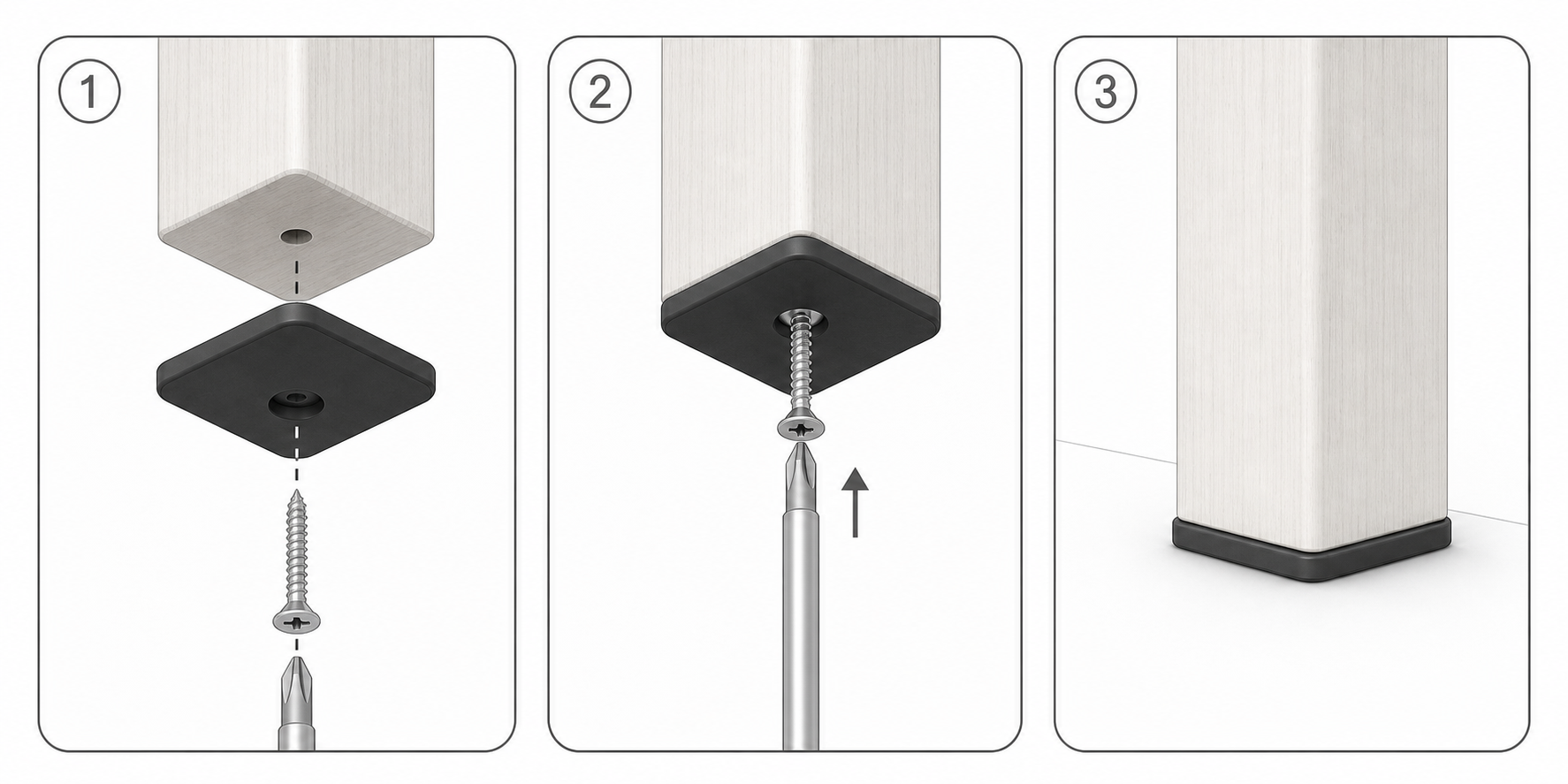 1

2

3