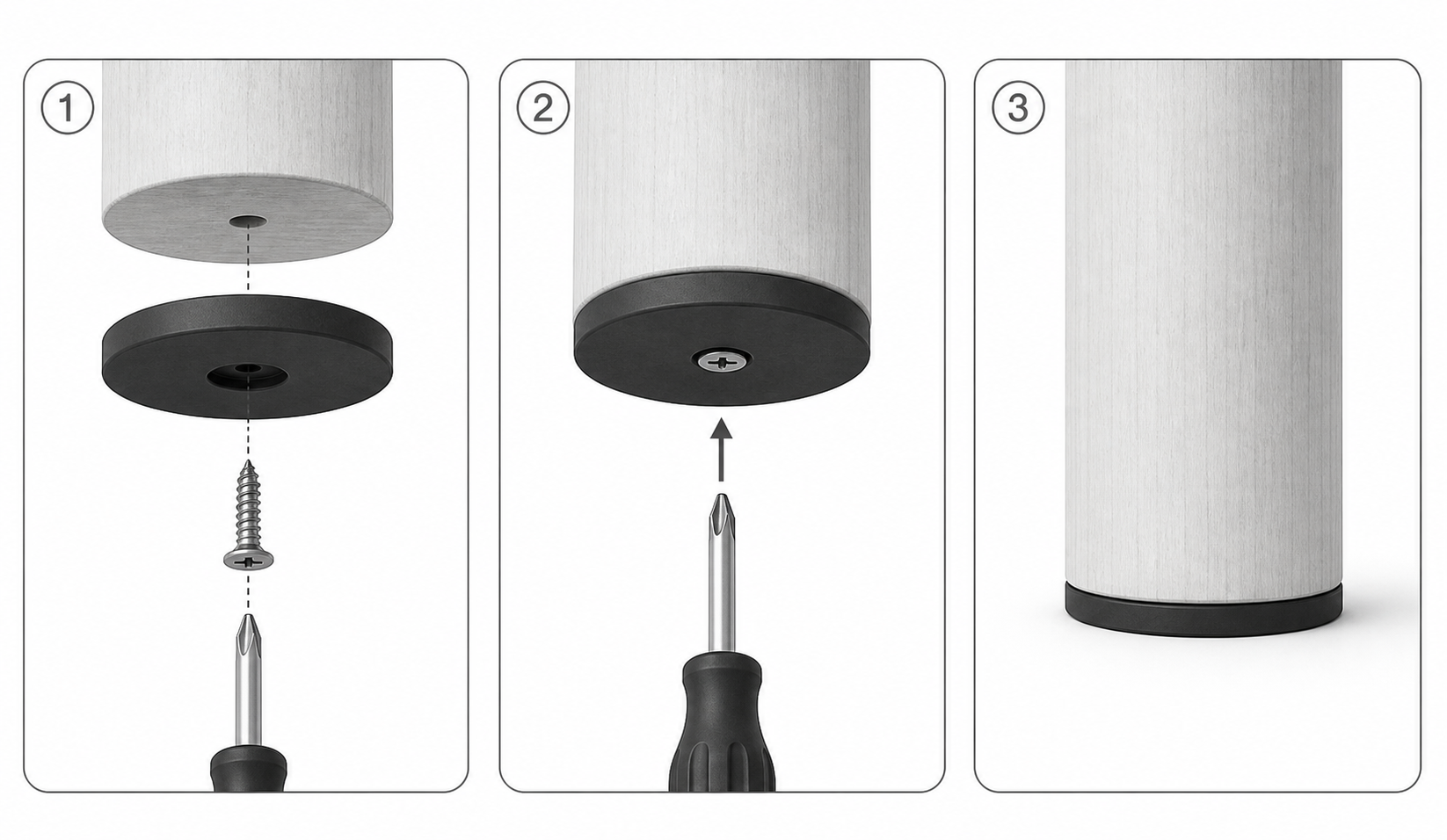 1

2

3